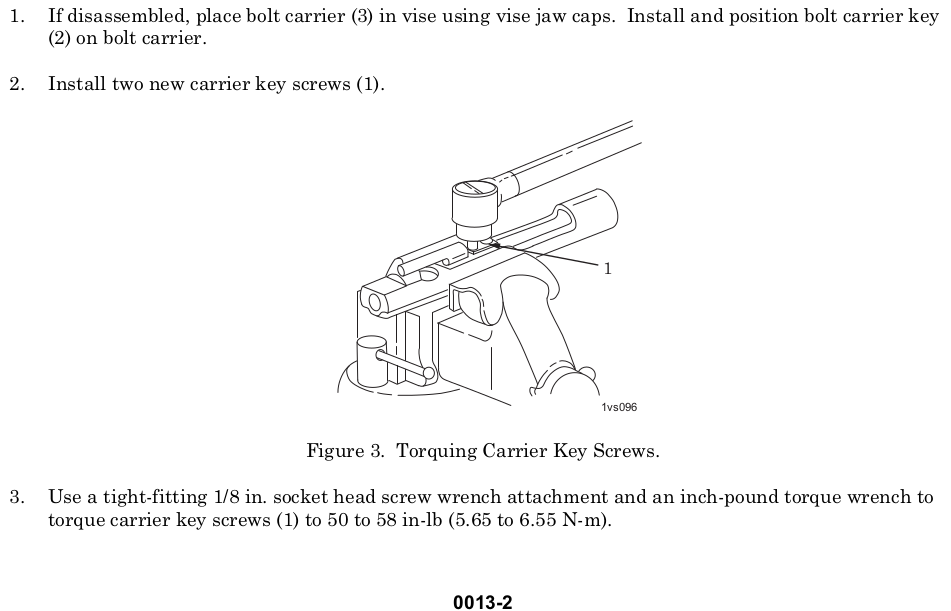 1. If disassembled, place bolt carrier (3) in vise using vise jaw caps. Install and position bolt carrier key (2) on bolt carrier.

2. Install two new carrier key screws (1).

1

1vs096

Figure 3. Torquing Carrier Key Screws.

3. Use a tight-fitting 1/8 in. socket head screw wrench attachment and an inch-pound torque wrench to torque carrier key screws (1) to 50 to 58 in-lb (5.65 to 6.55 N-m).

0013-2